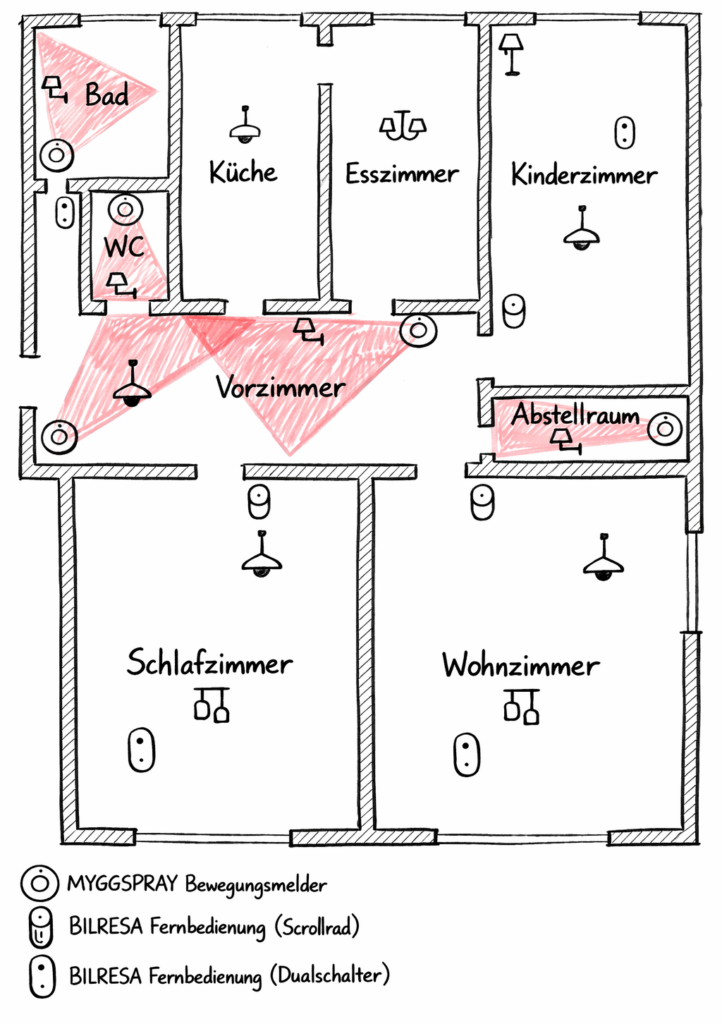 Bad

Küche

Esszimmer

Kinderzimmer

WC

Vorzimmer

Abstellraum

Schlafzimmer

Wohnzimmer

MYGGSPRAY Bewegungsmelder

BILRESA Fernbedienung (Scrollrad)

BILRESA Fernbedienung (Dualschalter)